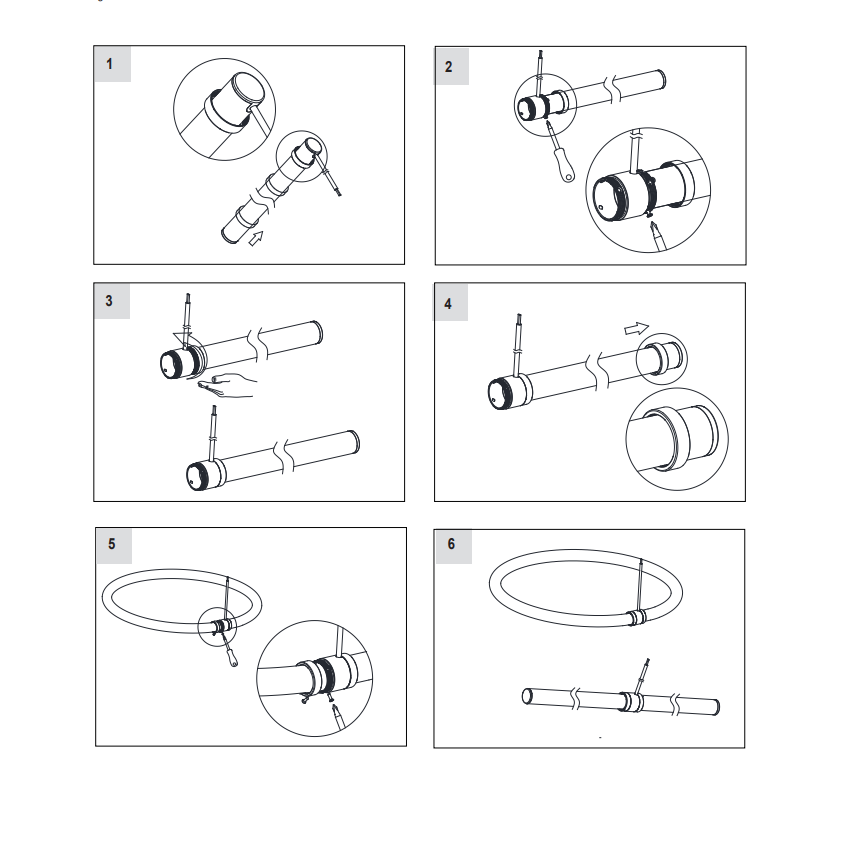 1

2

3

4

5

6