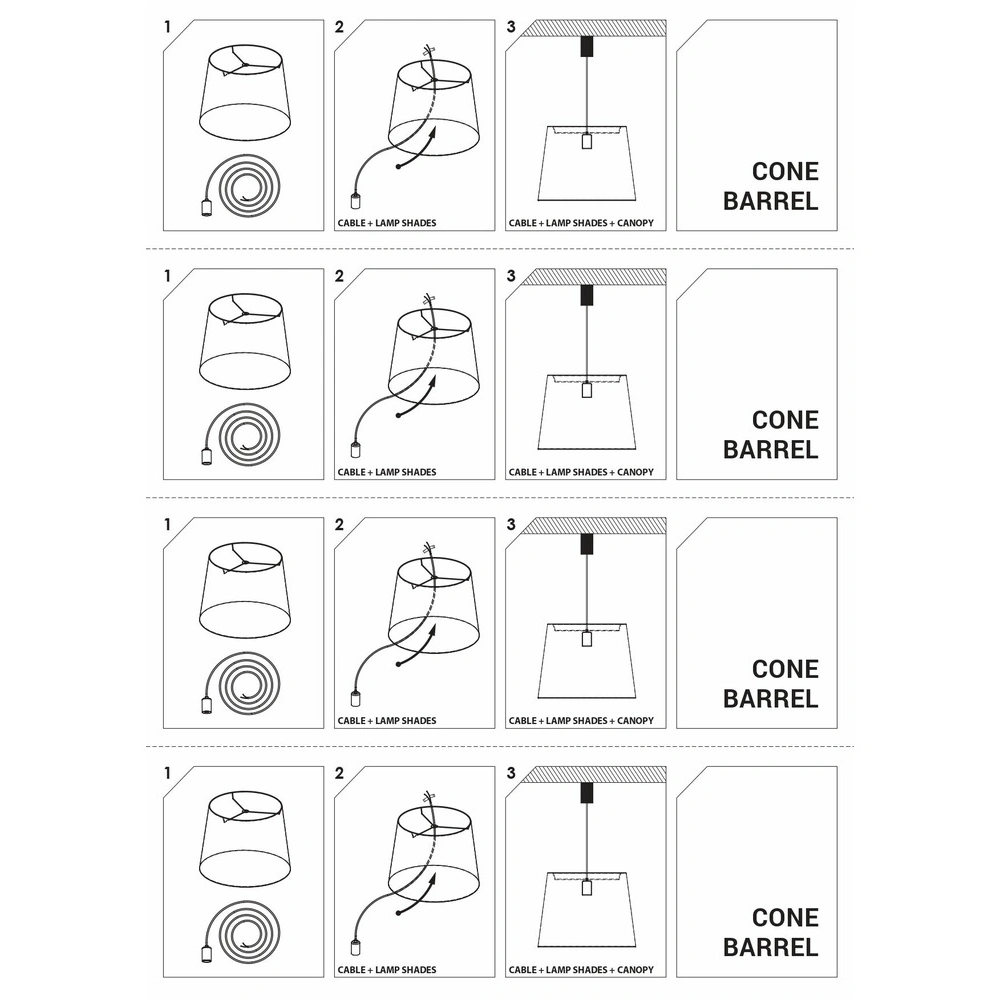 1

2

CABLE + LAMP SHADES

3

CABLE + LAMP SHADES + CANOPY

CONE
BARREL

1

2

CABLE + LAMP SHADES

3

CABLE + LAMP SHADES + CANOPY

CONE
BARREL

1

2

CABLE + LAMP SHADES

3

CABLE + LAMP SHADES + CANOPY

CONE
BARREL

1

2

CABLE + LAMP SHADES

3

CABLE + LAMP SHADES + CANOPY

CONE
BARREL