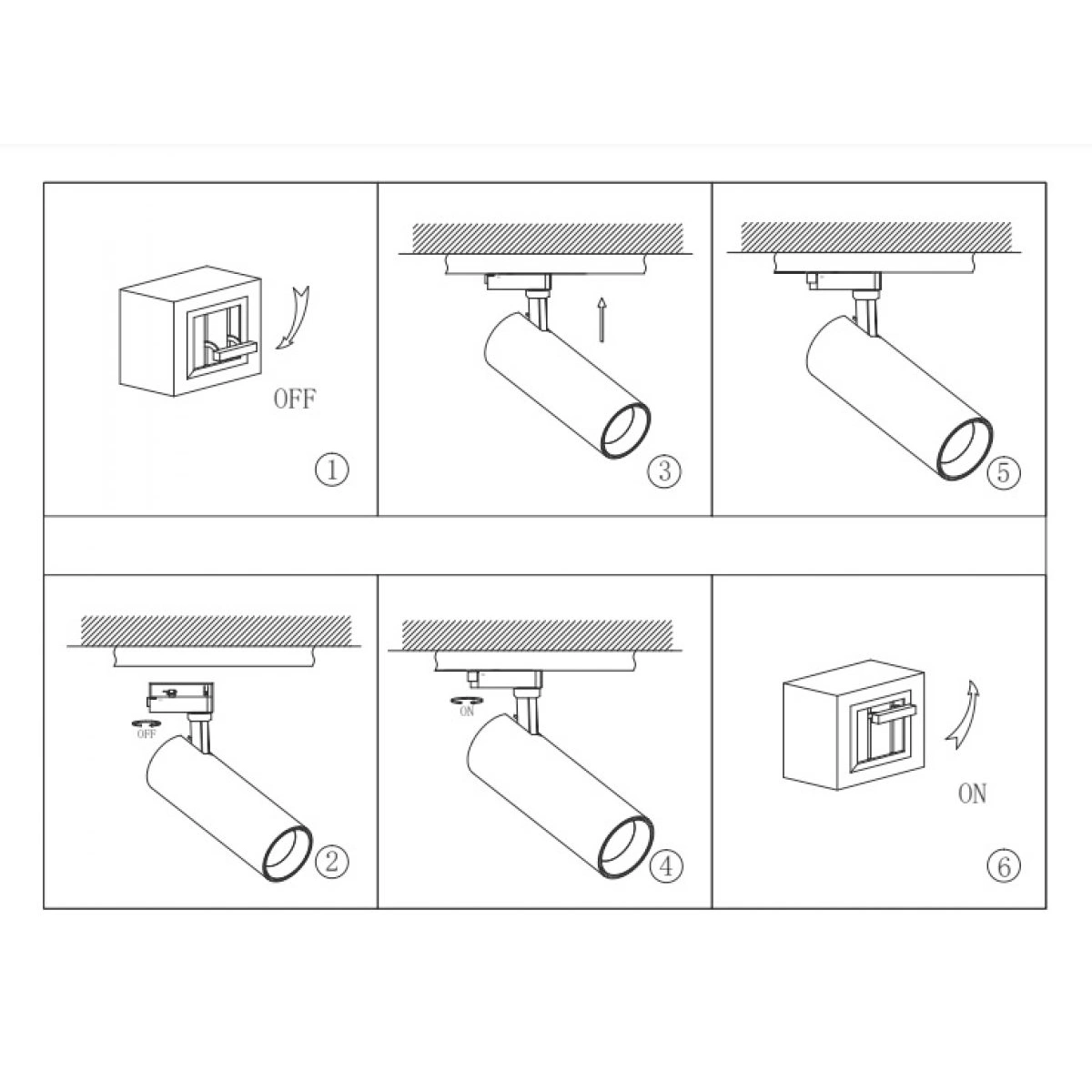 OFF
①
③
⑤
OFF
②
ON
④
ON
⑥